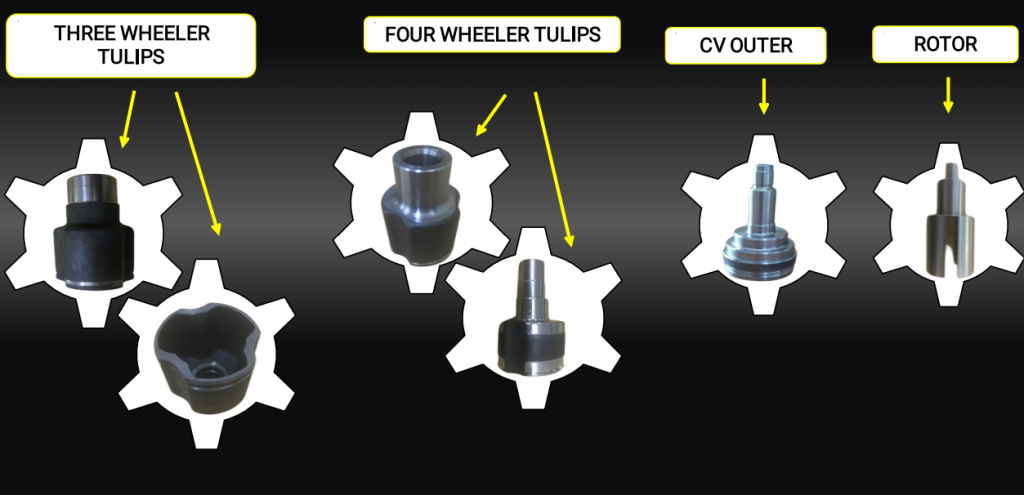 THREE WHEELER TULIPS

FOUR WHEELER TULIPS

CV OUTER

ROTOR